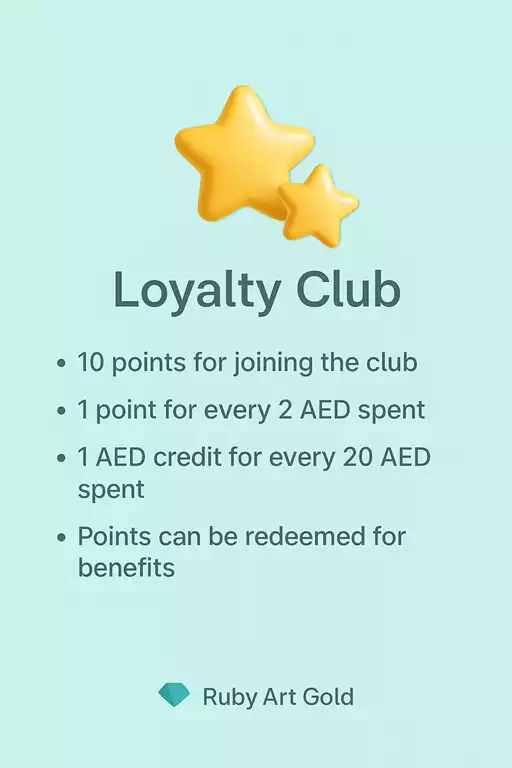 Loyalty Club

• 10 points for joining the club
• 1 point for every 2 AED spent
• 1 AED credit for every 20 AED spent
• Points can be redeemed for benefits

Ruby Art Gold